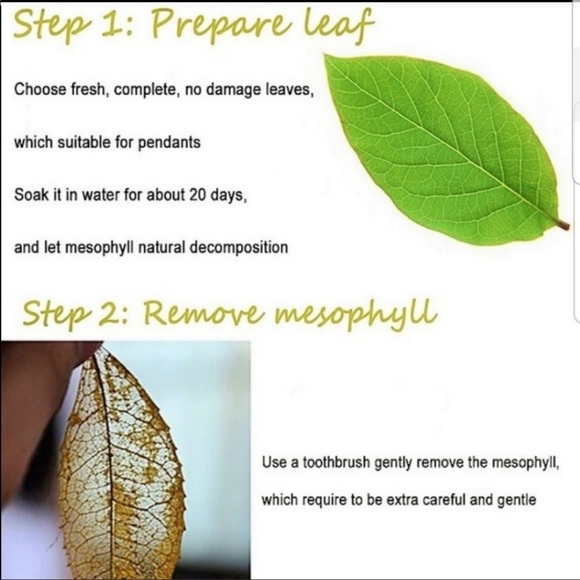 Step 1: Prepare leaf

Choose fresh, complete, no damage leaves,

which suitable for pendants

Soak it in water for about 20 days,

and let mesophyll natural decomposition

Step 2: Remove mesophyll

Use a toothbrush gently remove the mesophyll,

which require to be extra careful and gentle